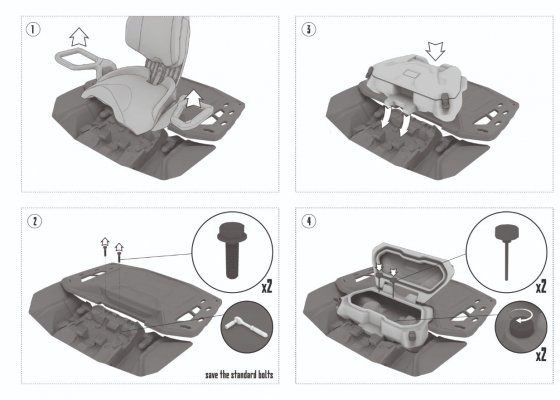 1

3

2

x2

save the standard bolts

4

x2

x2